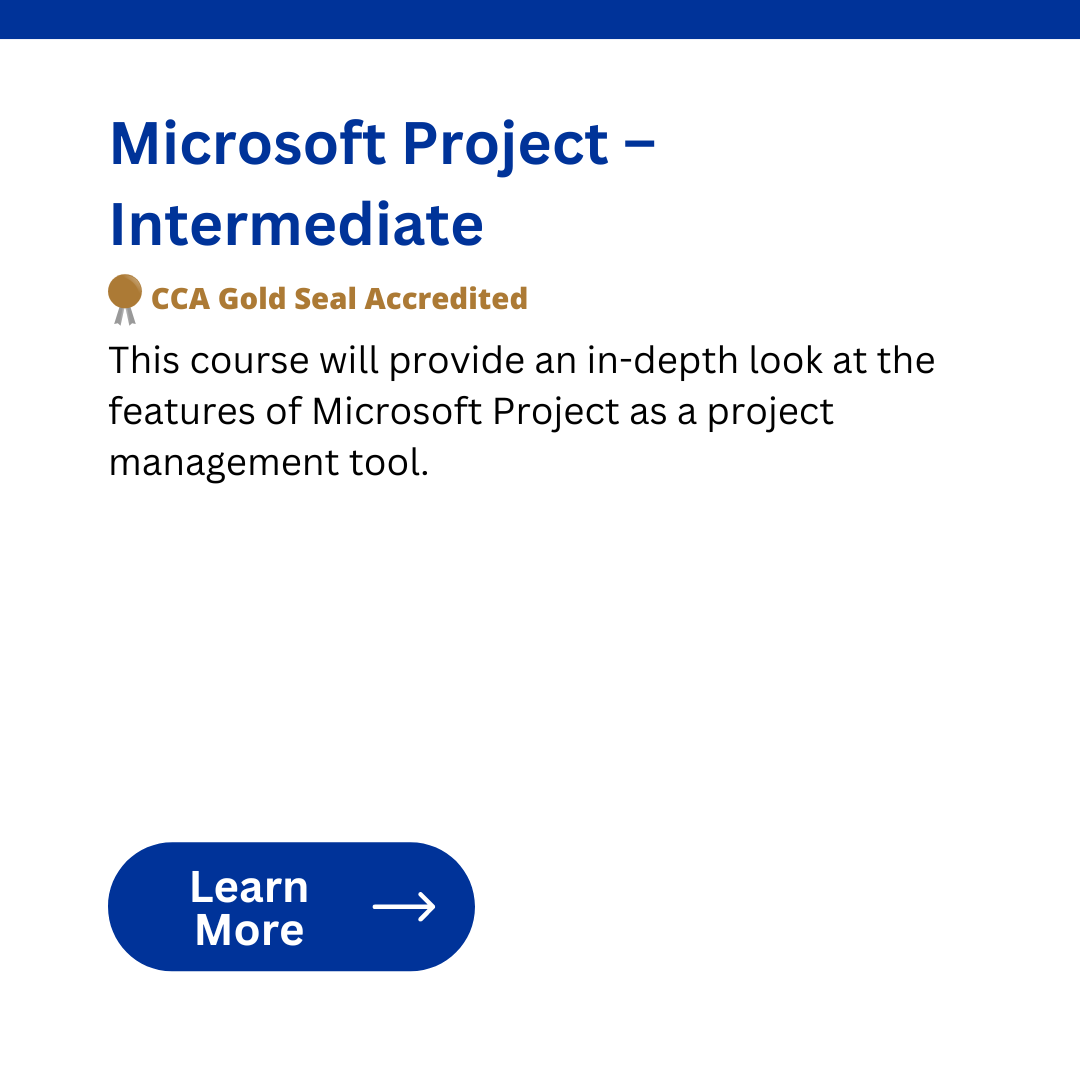 Microsoft Project – Intermediate

CCA Gold Seal Accredited

This course will provide an in-depth look at the features of Microsoft Project as a project management tool.

Learn More →